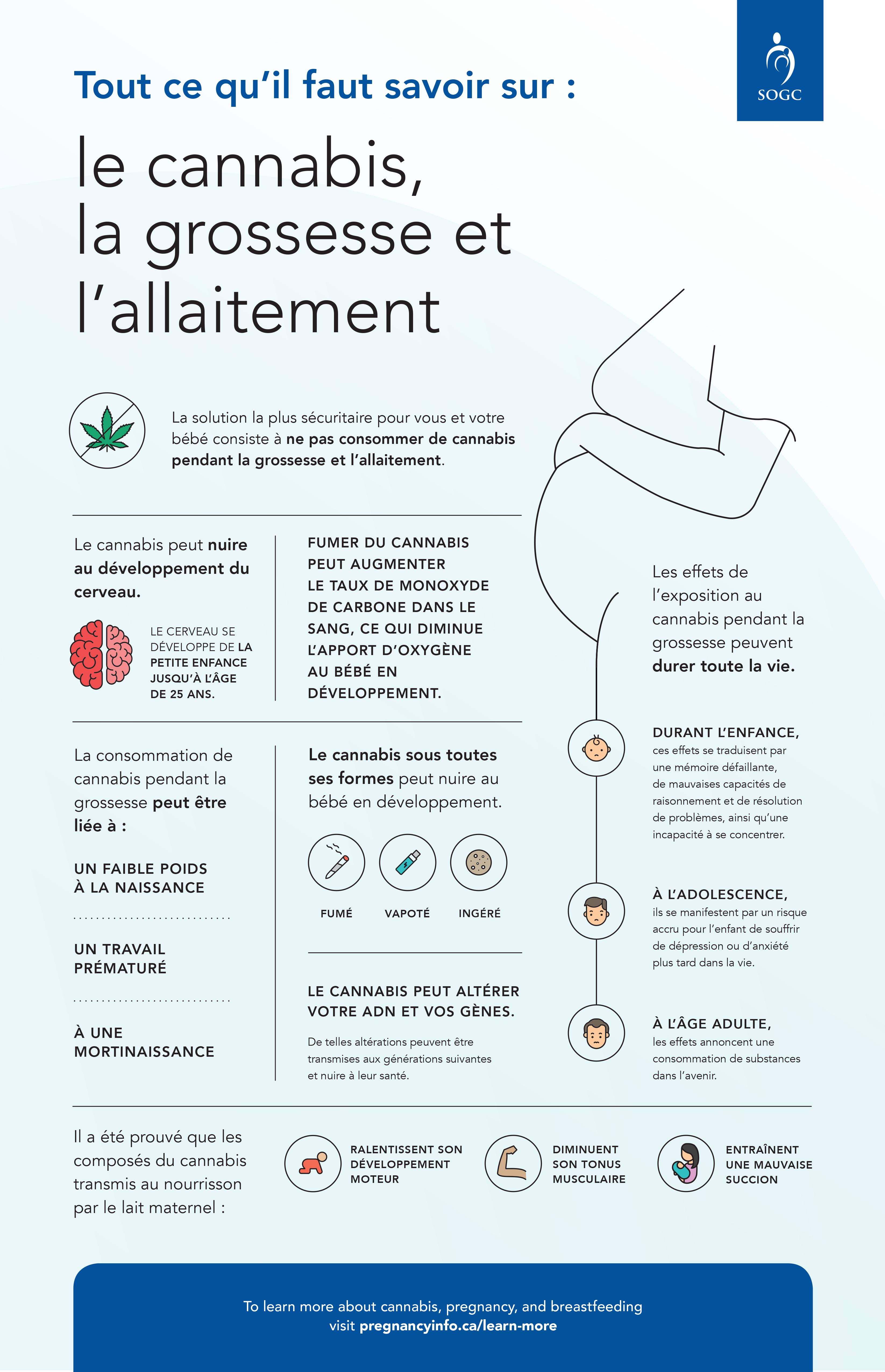 SOGC

Tout ce qu'il faut savoir sur :

le cannabis, la grossesse et l'allaitement

La solution la plus sécuritaire pour vous et votre bébé consiste à ne pas consommer de cannabis pendant la grossesse et l'allaitement.

Le cannabis peut nuire au développement du cerveau.

LE CERVEAU SE DÉVELOPPE DE LA PETITE ENFANCE JUSQU'À L'ÂGE DE 25 ANS.

FUMER DU CANNABIS PEUT AUGMENTER LE TAUX DE MONOXYDE DE CARBONE DANS LE SANG, CE QUI DIMINUE L'APPORT D'OXYGÈNE AU BÉBÉ EN DÉVELOPPEMENT.

La consommation de cannabis pendant la grossesse peut être liée à :

UN FAIBLE POIDS À LA NAISSANCE

UN TRAVAIL PRÉMATURÉ

À UNE MORTINAISSANCE

Le cannabis sous toutes ses formes peut nuire au bébé en développement.

FUMÉ

VAPOTÉ

INGÉRÉ

LE CANNABIS PEUT ALTÉRER VOTRE ADN ET VOS GÈNES.

De telles altérations peuvent être transmises aux générations suivantes et nuire à leur santé.

Les effets de l'exposition au cannabis pendant la grossesse peuvent durer toute la vie.

DURANT L'ENFANCE, ces effets se traduisent par une mémoire défaillante, de mauvaises capacités de raisonnement et de résolution de problèmes, ainsi qu'une incapacité à se concentrer.

À L'ADOLESCENCE, ils se manifestent par un risque accru pour l'enfant de souffrir de dépression ou d'anxiété plus tard dans la vie.

À L'ÂGE ADULTE, les effets annoncent une consommation de substances dans l'avenir.

Il a été prouvé que les composés du cannabis transmis au nourrisson par le lait maternel :

RALENTISSENT SON DÉVELOPPEMENT MOTEUR

DIMINUENT SON TONUS MUSCULAIRE

ENTRAÎNENT UNE MAUVAISE SUCCION

To learn more about cannabis, pregnancy, and breastfeeding visit pregnancyinfo.ca/learn-more