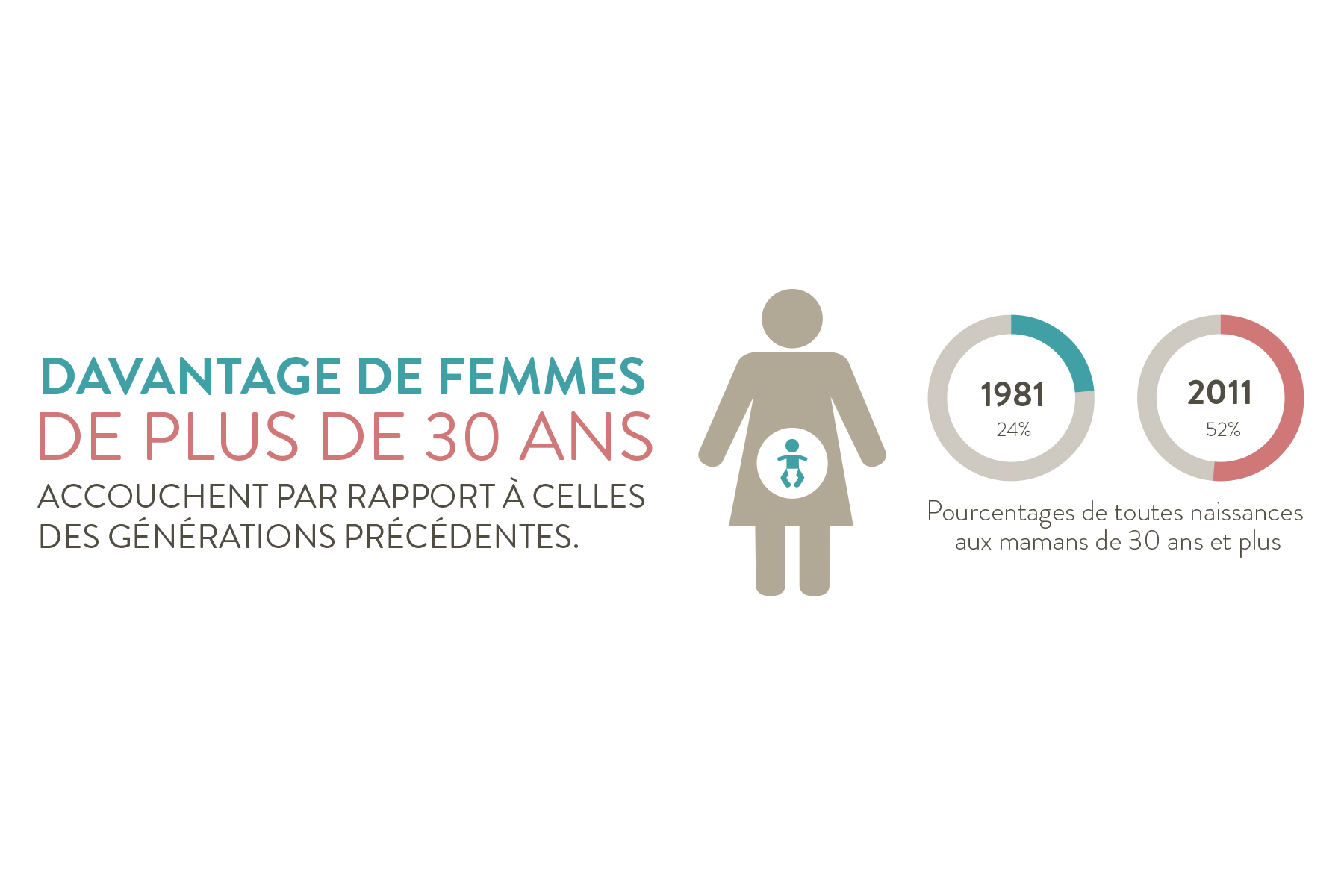 DAVANTAGE DE FEMMES
DE PLUS DE 30 ANS
ACCOUCHENT PAR RAPPORT À CELLES DES GÉNÉRATIONS PRÉCÉDENTES.

1981
24%

2011
52%

Pourcentages de toutes naissances aux mamans de 30 ans et plus